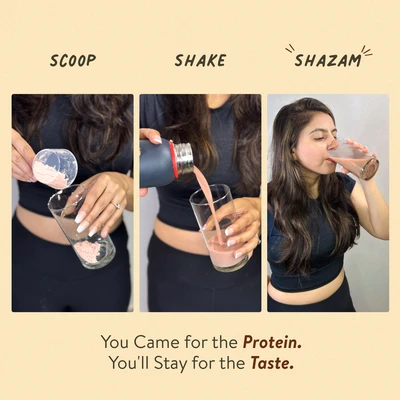 SCOOP

SHAKE

SHAZAM

You Came for the Protein.
You'll Stay for the Taste.