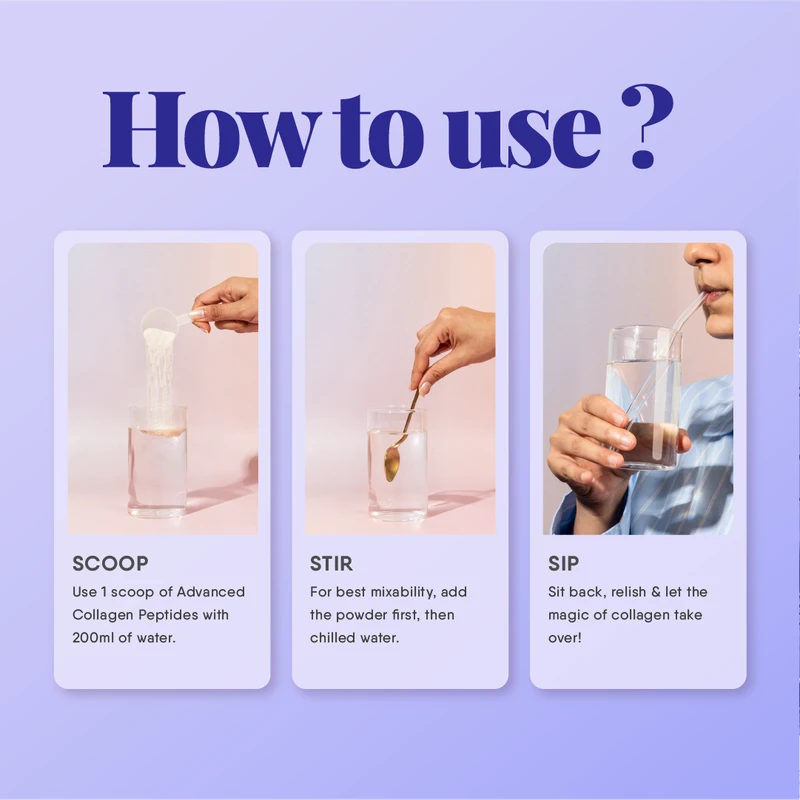 How to use ?

SCOOP
Use 1 scoop of Advanced Collagen Peptides with 200ml of water.

STIR
For best mixability, add the powder first, then chilled water.

SIP
Sit back, relish & let the magic of collagen take over!