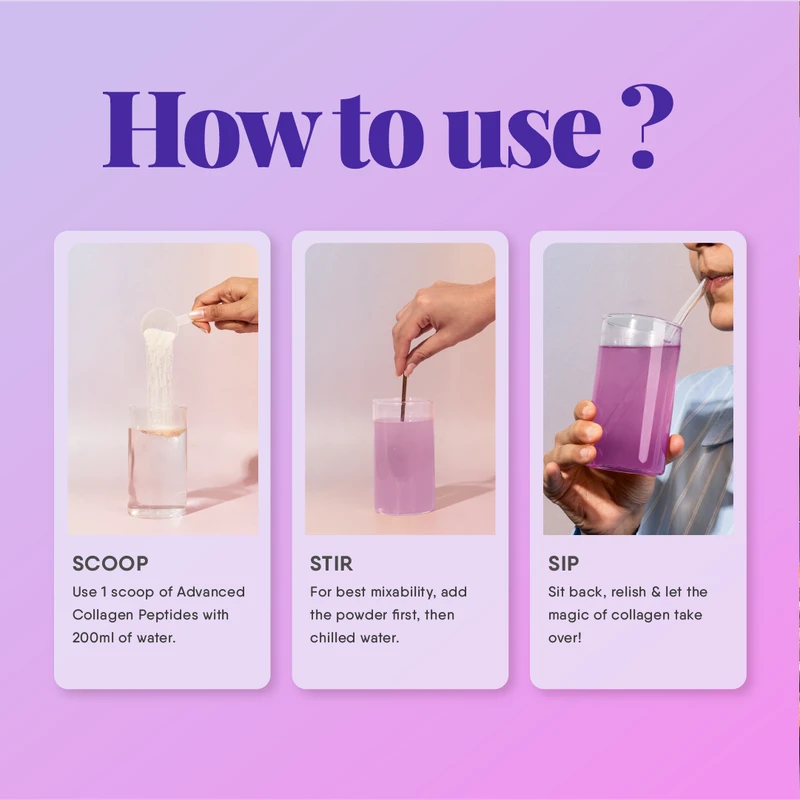 How to use ?

SCOOP
Use 1 scoop of Advanced Collagen Peptides with 200ml of water.

STIR
For best mixability, add the powder first, then chilled water.

SIP
Sit back, relish & let the magic of collagen take over!