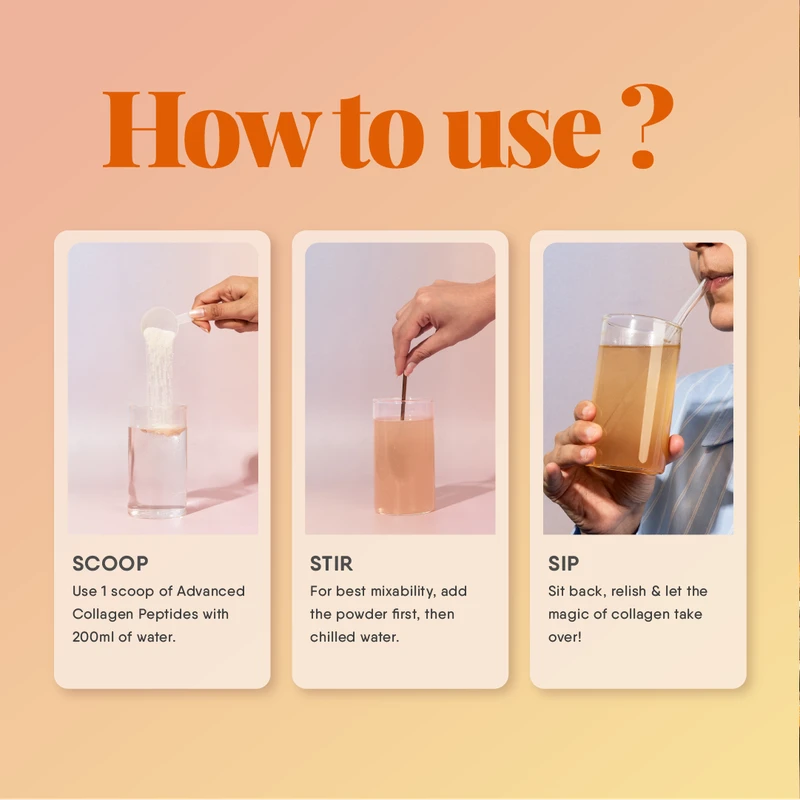 How to use ?

SCOOP
Use 1 scoop of Advanced Collagen Peptides with 200ml of water.

STIR
For best mixability, add the powder first, then chilled water.

SIP
Sit back, relish & let the magic of collagen take over!